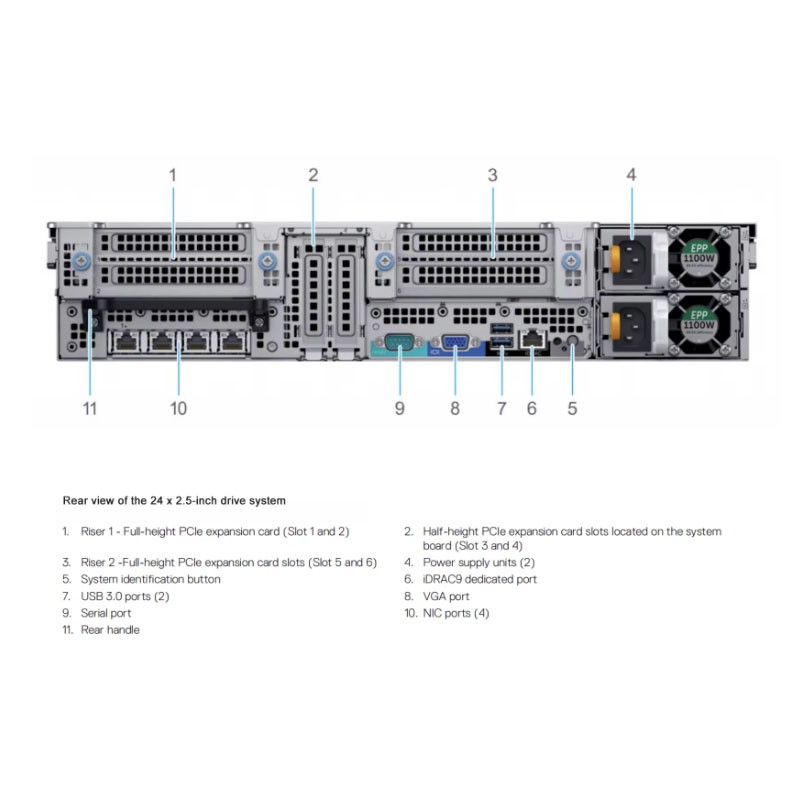 1
2
3
4

EPP
1100W

EPP
1100W

11
10
9
8
7
6
5

Rear view of the 24 x 2.5-inch drive system

1. Riser 1 - Full-height PCIe expansion card (Slot 1 and 2)
2. Half-height PCIe expansion card slots located on the system board (Slot 3 and 4)
3. Riser 2 -Full-height PCIe expansion card slots (Slot 5 and 6)
4. Power supply units (2)
5. System identification button
6. iDRAC9 dedicated port
7. USB 3.0 ports (2)
8. VGA port
9. Serial port
10. NIC ports (4)
11. Rear handle